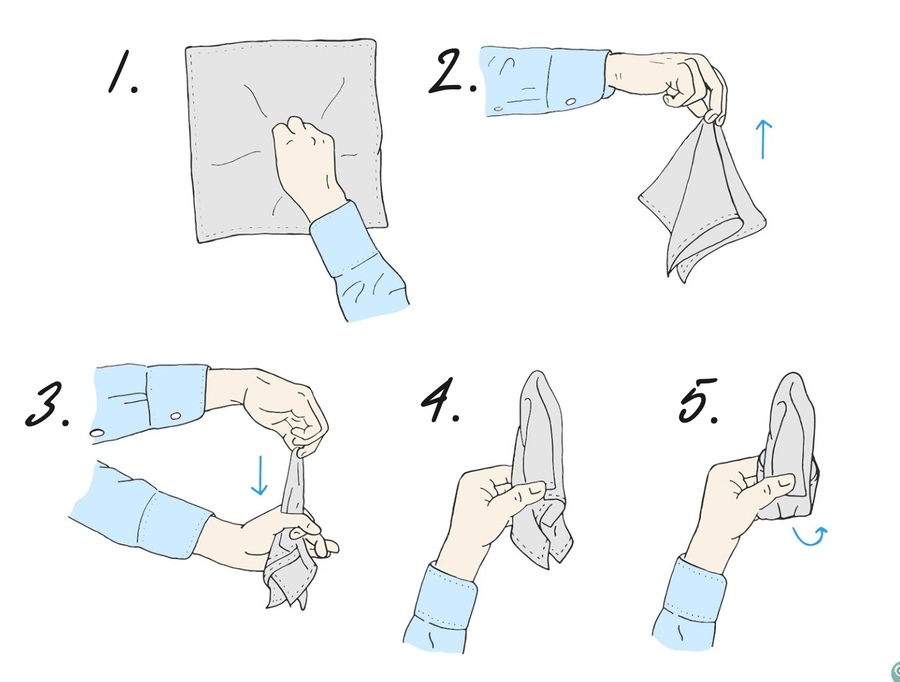 1.

2.

3.

4.

5.